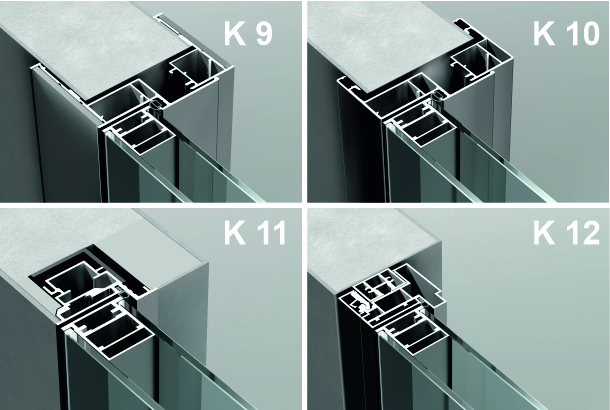 K 9

K 10

K 11

K 12