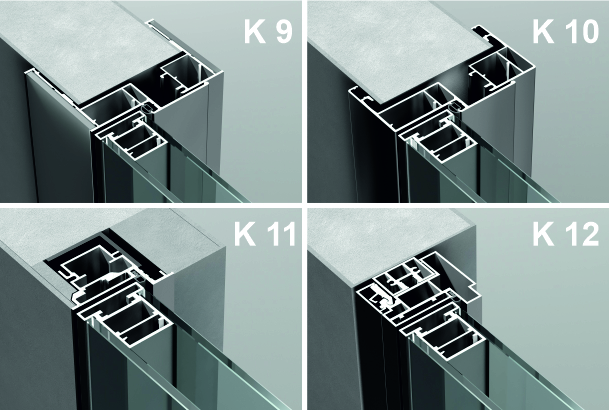 K 9

K 10

K 11

K 12