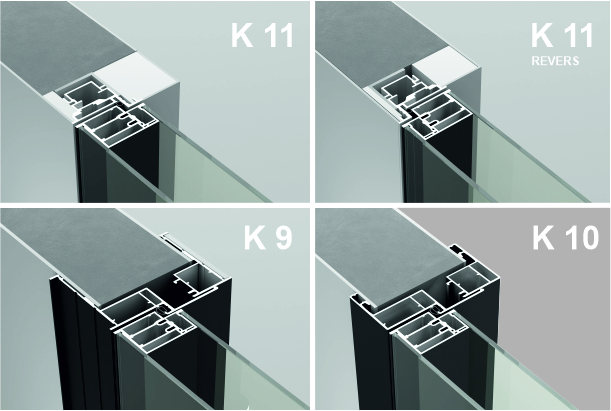 K 11

K 11
REVERS

K 9

K 10