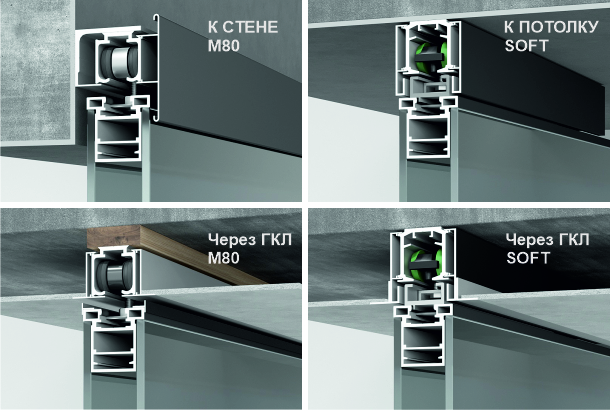 К СТЕНЕ
M80

К ПОТОЛКУ
SOFT

Через ГКЛ
M80

Через ГКЛ
SOFT