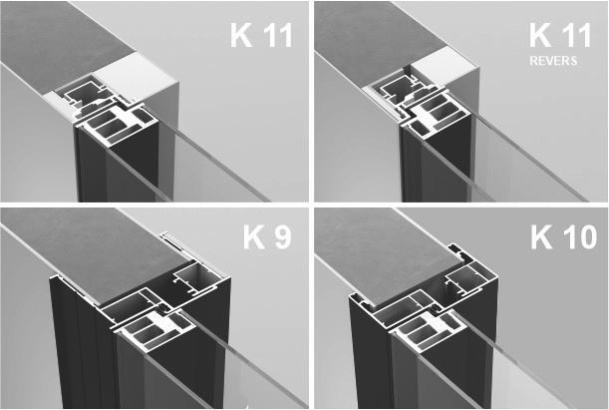 K 11

K 11
REVERS

K 9

K 10