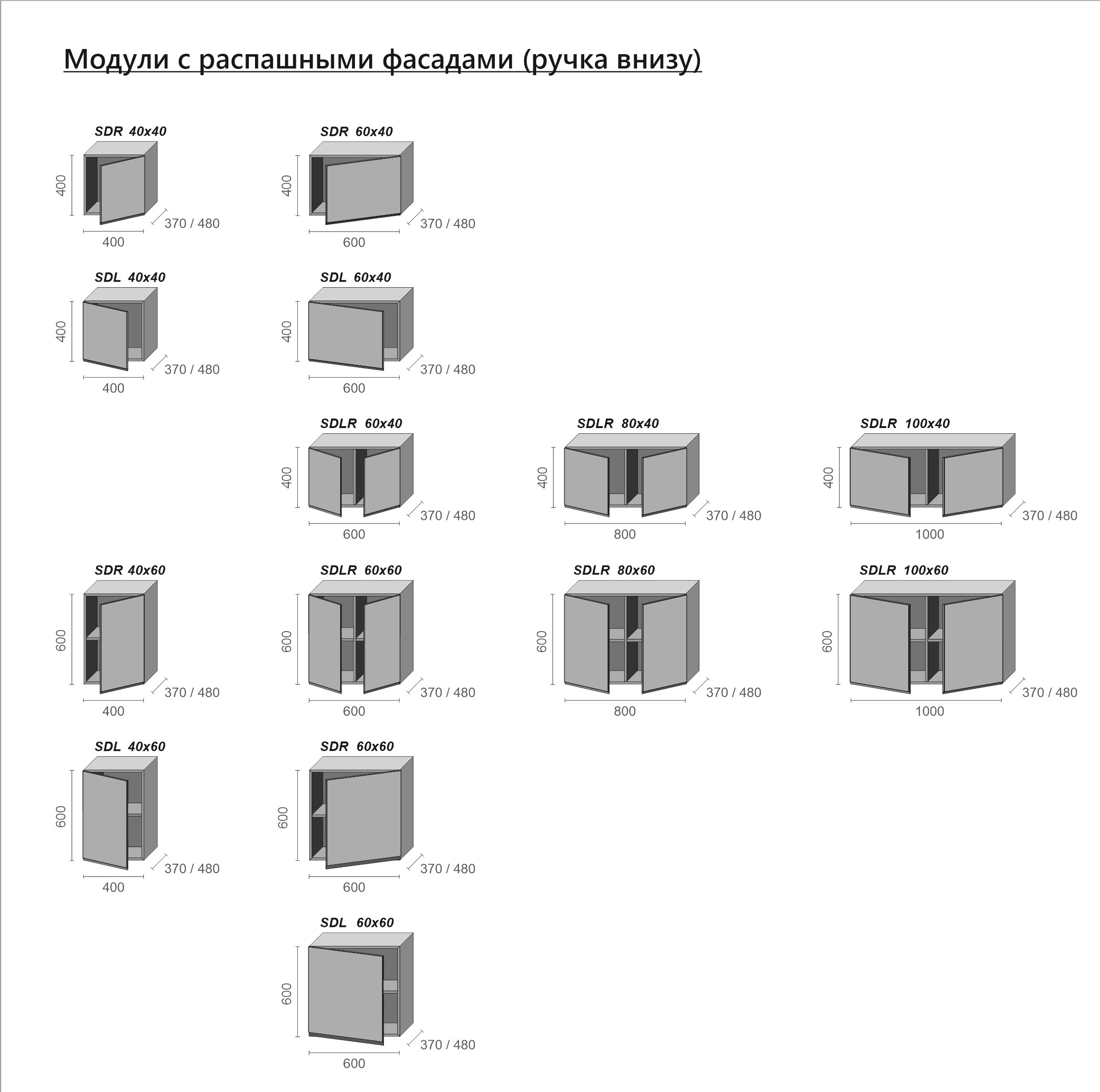 Модули с распашными фасадами (ручка внизу)

SDR 40x40
400
370 / 480
400

SDR 60x40
400
370 / 480
600

SDL 40x40
400
370 / 480
400

SDL 60x40
400
370 / 480
600

SDLR 60x40
400
370 / 480
600

SDLR 80x40
400
370 / 480
800

SDLR 100x40
400
370 / 480
1000

SDR 40x60
600
370 / 480
400

SDLR 60x60
600
370 / 480
600

SDLR 80x60
600
370 / 480
800

SDLR 100x60
600
370 / 480
1000

SDL 40x60
600
370 / 480
400

SDR 60x60
600
370 / 480
600

SDL 60x60
600
370 / 480
600